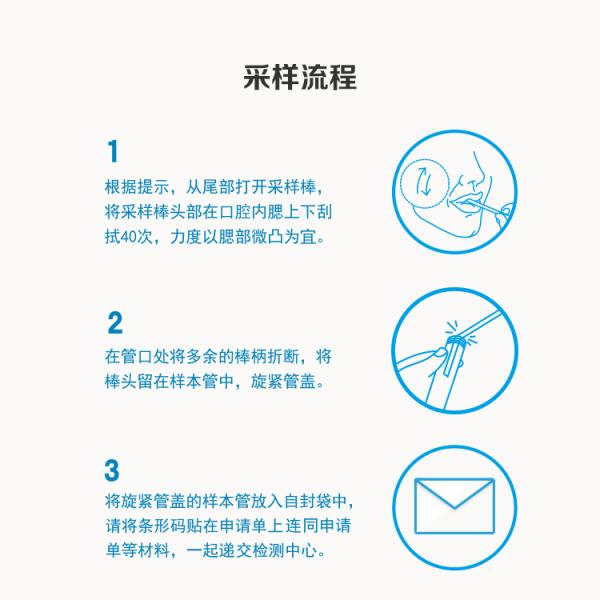 采样流程

1
根据提示，从尾部打开采样棒，将采样棒头部在口腔内腮上下刮拭40次，力度以腮部微凸为宜。

2
在管口处将多余的棒柄折断，将棒头留在样本管中，旋紧管盖。

3
将旋紧管盖的样本管放入自封袋中，请将条形码贴在申请单上连同申请单等材料，一起递交检测中心。